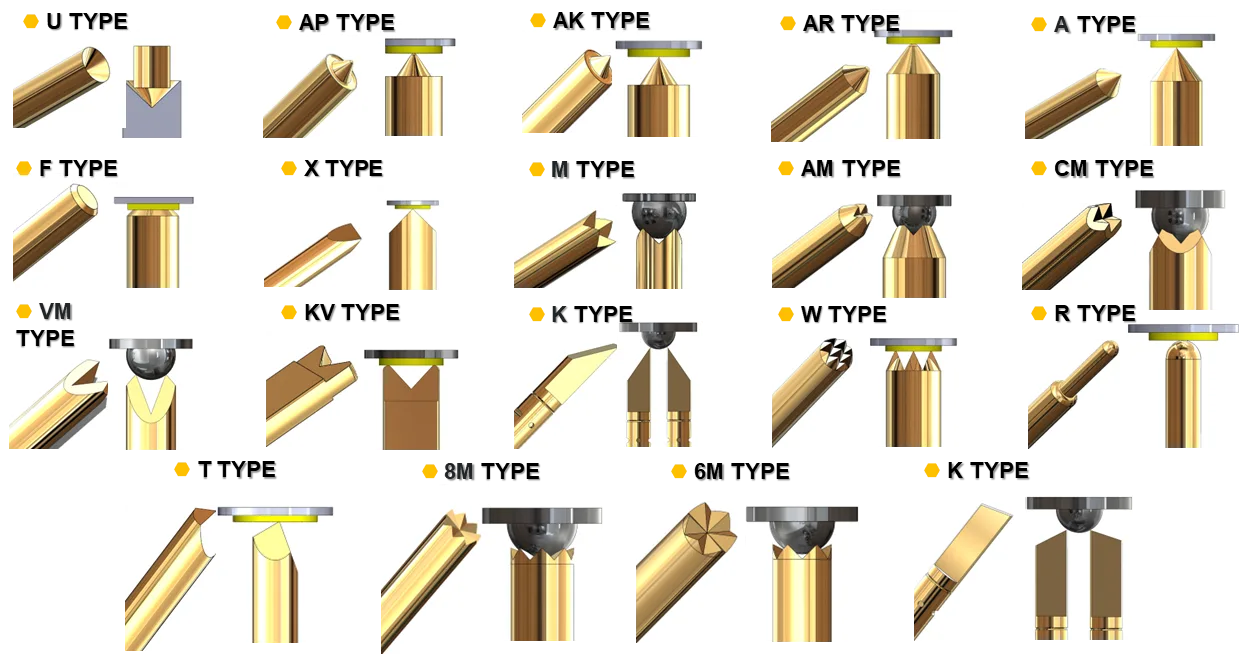 U TYPE

AP TYPE

AK TYPE

AR TYPE

A TYPE

F TYPE

X TYPE

M TYPE

AM TYPE

CM TYPE

VM TYPE

KV TYPE

K TYPE

W TYPE

R TYPE

T TYPE

8M TYPE

6M TYPE

K TYPE